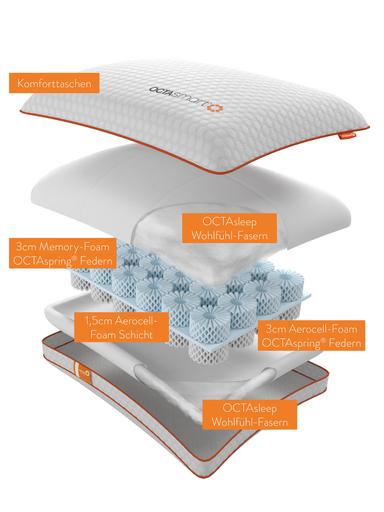 Komforttaschen

OCTAsmart

OCTAsleep Wohlfühl-Fasern

3cm Memory-Foam OCTAspring® Federn

1,5cm Aerocell-Foam Schicht

3cm Aerocell-Foam OCTAspring® Federn

OCTAsleep Wohlfühl-Fasern