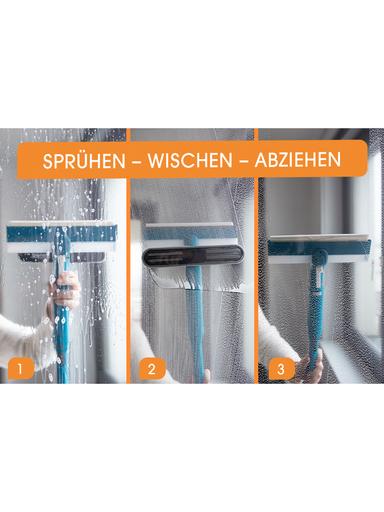 SPRÜHEN – WISCHEN – ABZIEHEN

1

2

3