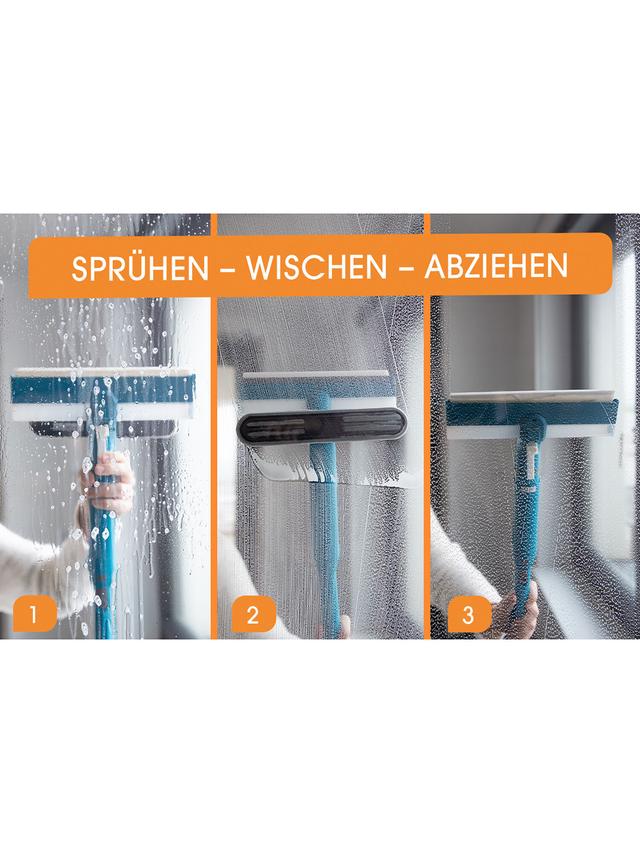 SPRÜHEN – WISCHEN – ABZIEHEN

1

2

3