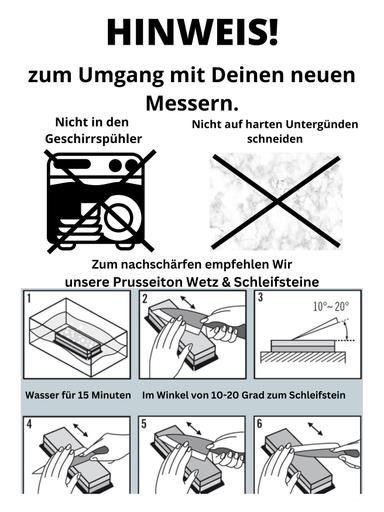 HINWEIS!

zum Umgang mit Deinen neuen Messern.

Nicht in den Geschirrspühler

Nicht auf harten Untergünden schneiden

Zum nachschärfen empfehlen Wir unsere Prusseiton Wetz & Schleifsteine

1

2

3

10°~20°

Wasser für 15 Minuten

Im Winkel von 10-20 Grad zum Schleifstein

4

5

6